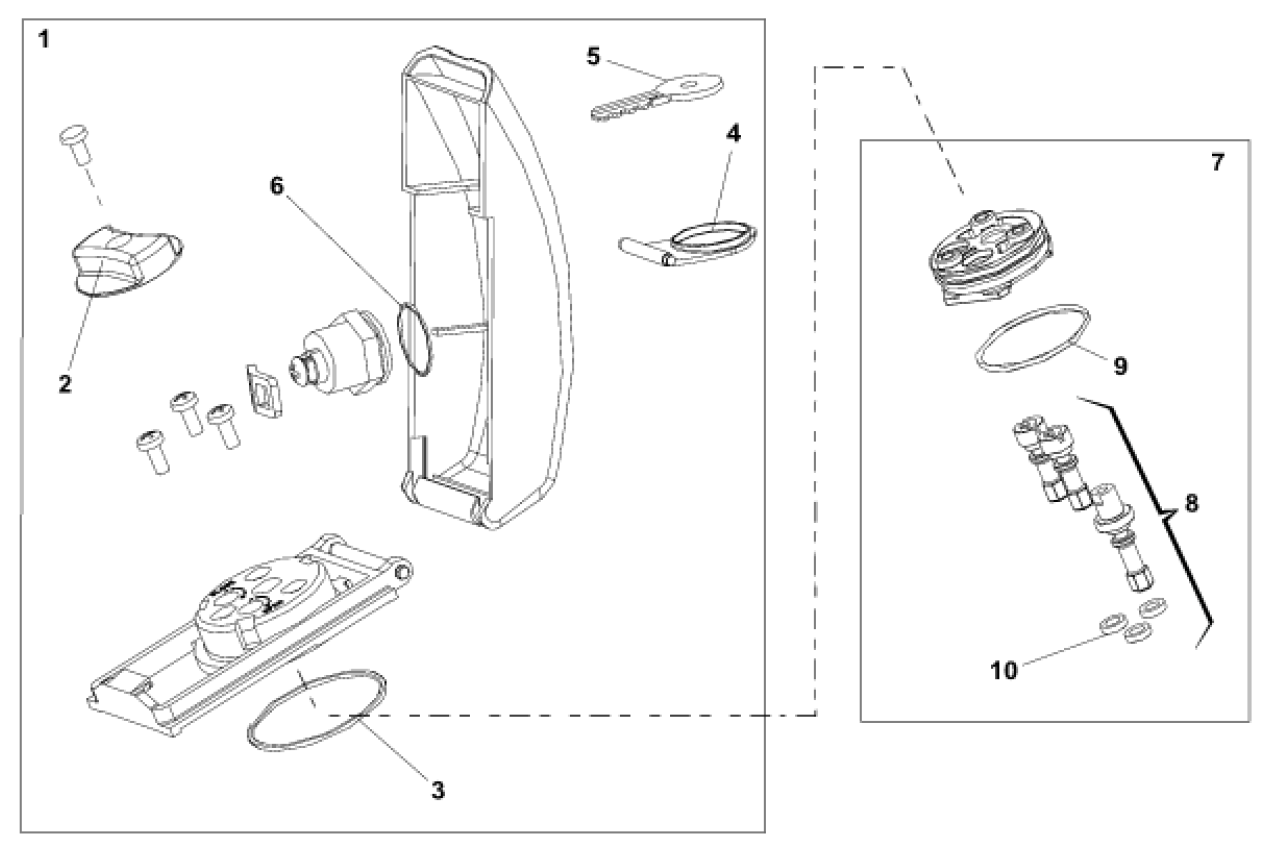 1
5
4
6
2
3
7
9
8
10